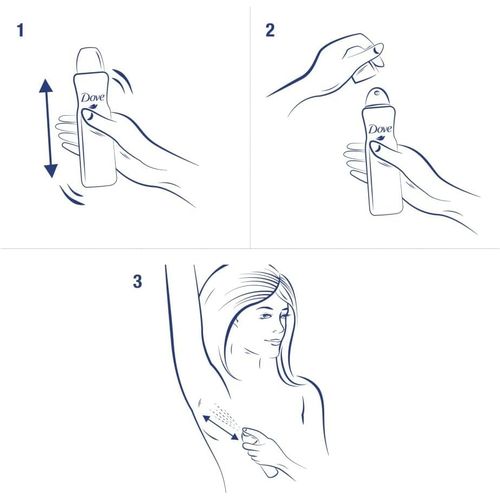 1

Dove

2

Dove

3