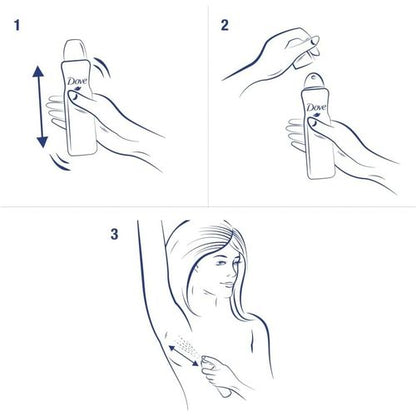 1

Dove

2

Dove

3